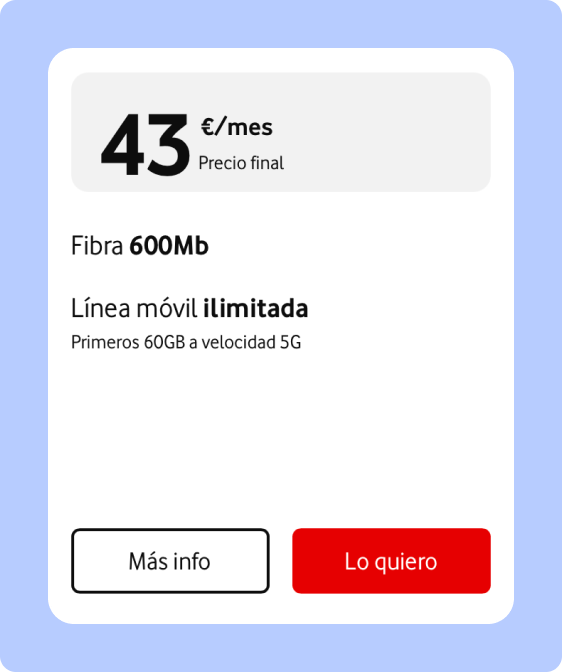 43 €/mes
Precio final

Fibra 600Mb

Línea móvil ilimitada
Primeros 60GB a velocidad 5G

Más info

Lo quiero