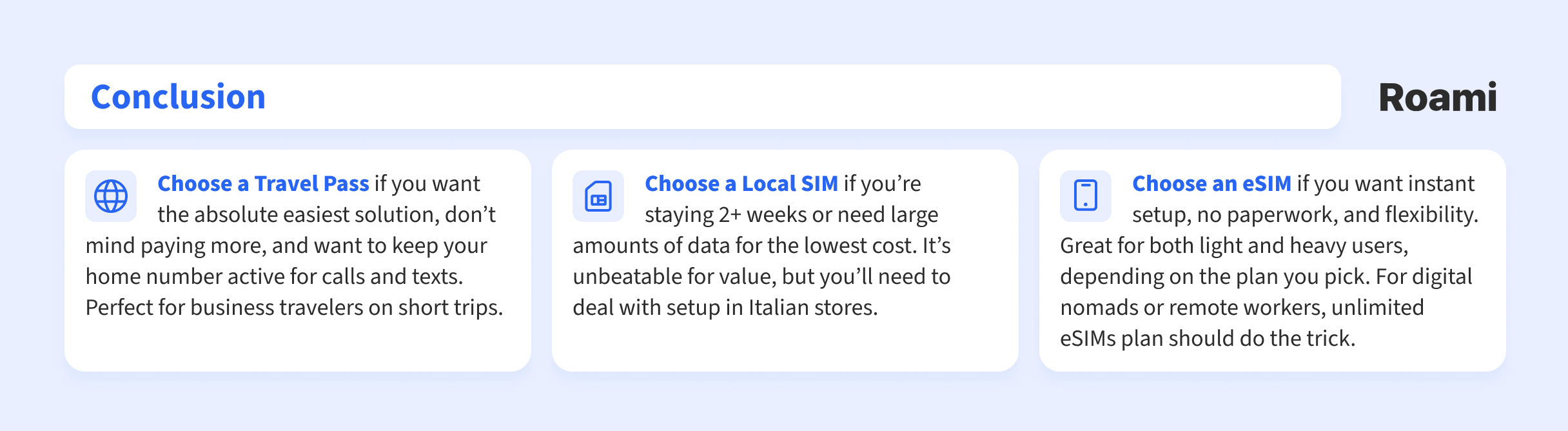 Conclusion

Roami

Choose a Travel Pass if you want the absolute easiest solution, don't mind paying more, and want to keep your home number active for calls and texts. Perfect for business travelers on short trips.

Choose a Local SIM if you're staying 2+ weeks or need large amounts of data for the lowest cost. It's unbeatable for value, but you'll need to deal with setup in Italian stores.

Choose an eSIM if you want instant setup, no paperwork, and flexibility. Great for both light and heavy users, depending on the plan you pick. For digital nomads or remote workers, unlimited eSIMs plan should do the trick.